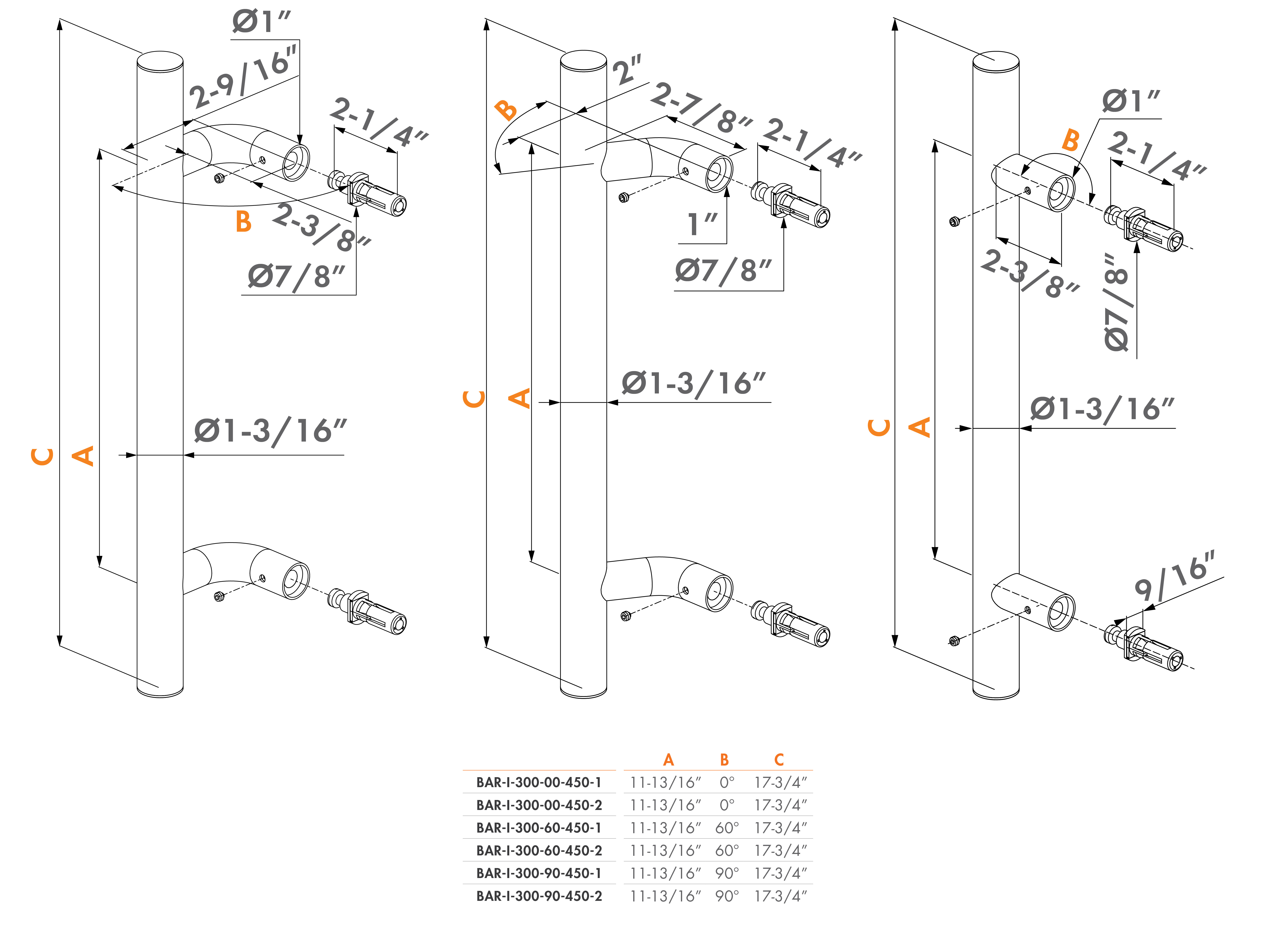 Ø1″
2-9/16″
2-1/4″
B
2-3/8″
Ø7/8″
C
A
Ø1-3/16″

2″
B
2-7/8″
2-1/4″
1″
Ø7/8″
C
A
Ø1-3/16″

Ø1″
B
2-1/4″
2-3/8″
Ø7/8″
C
A
Ø1-3/16″
9/16″

| | A | B | C |
|---|---|---|---|
| BAR-I-300-00-450-1 | 11-13/16″ | 0° | 17-3/4″ |
| BAR-I-300-00-450-2 | 11-13/16″ | 0° | 17-3/4″ |
| BAR-I-300-60-450-1 | 11-13/16″ | 60° | 17-3/4″ |
| BAR-I-300-60-450-2 | 11-13/16″ | 60° | 17-3/4″ |
| BAR-I-300-90-450-1 | 11-13/16″ | 90° | 17-3/4″ |
| BAR-I-300-90-450-2 | 11-13/16″ | 90° | 17-3/4″ |